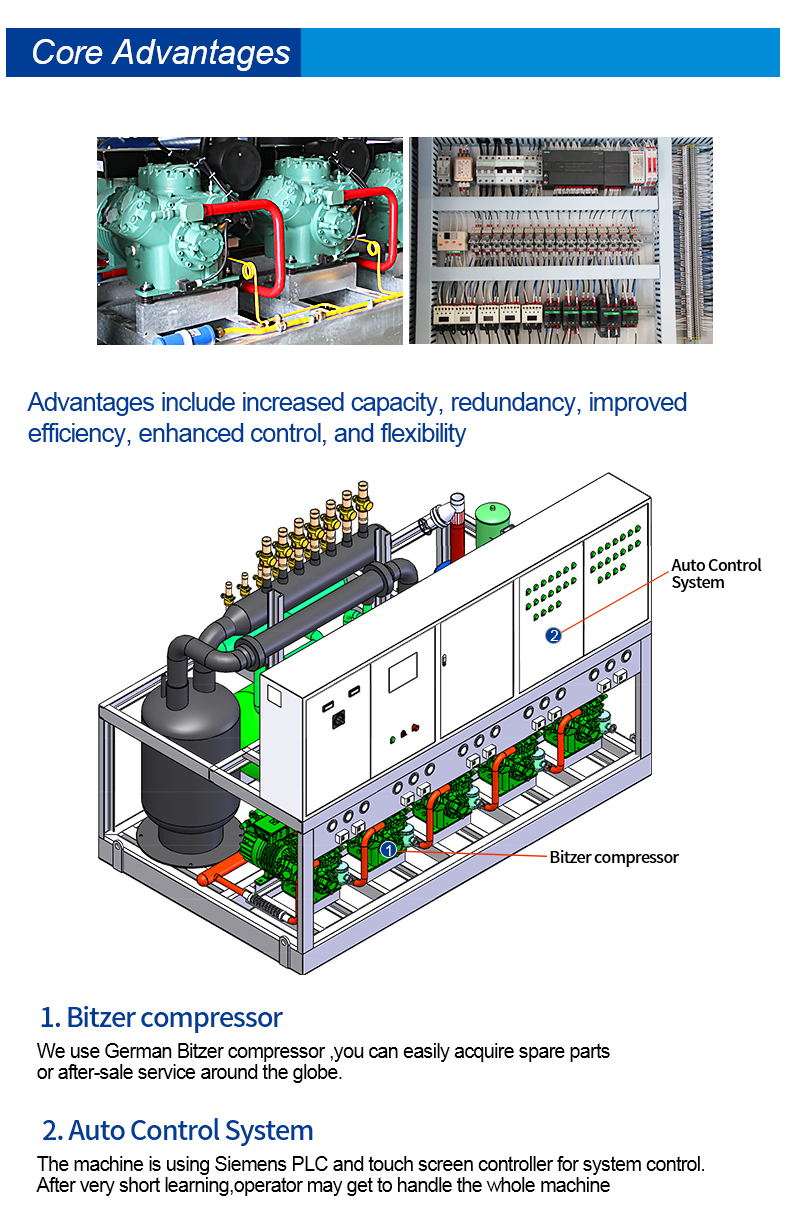 Core Advantages

Advantages include increased capacity, redundancy, improved efficiency, enhanced control, and flexibility

Auto Control System

2

1

Bitzer compressor

1. Bitzer compressor

We use German Bitzer compressor ,you can easily acquire spare parts or after-sale service around the globe.

2. Auto Control System

The machine is using Siemens PLC and touch screen controller for system control. After very short learning,operator may get to handle the whole machine